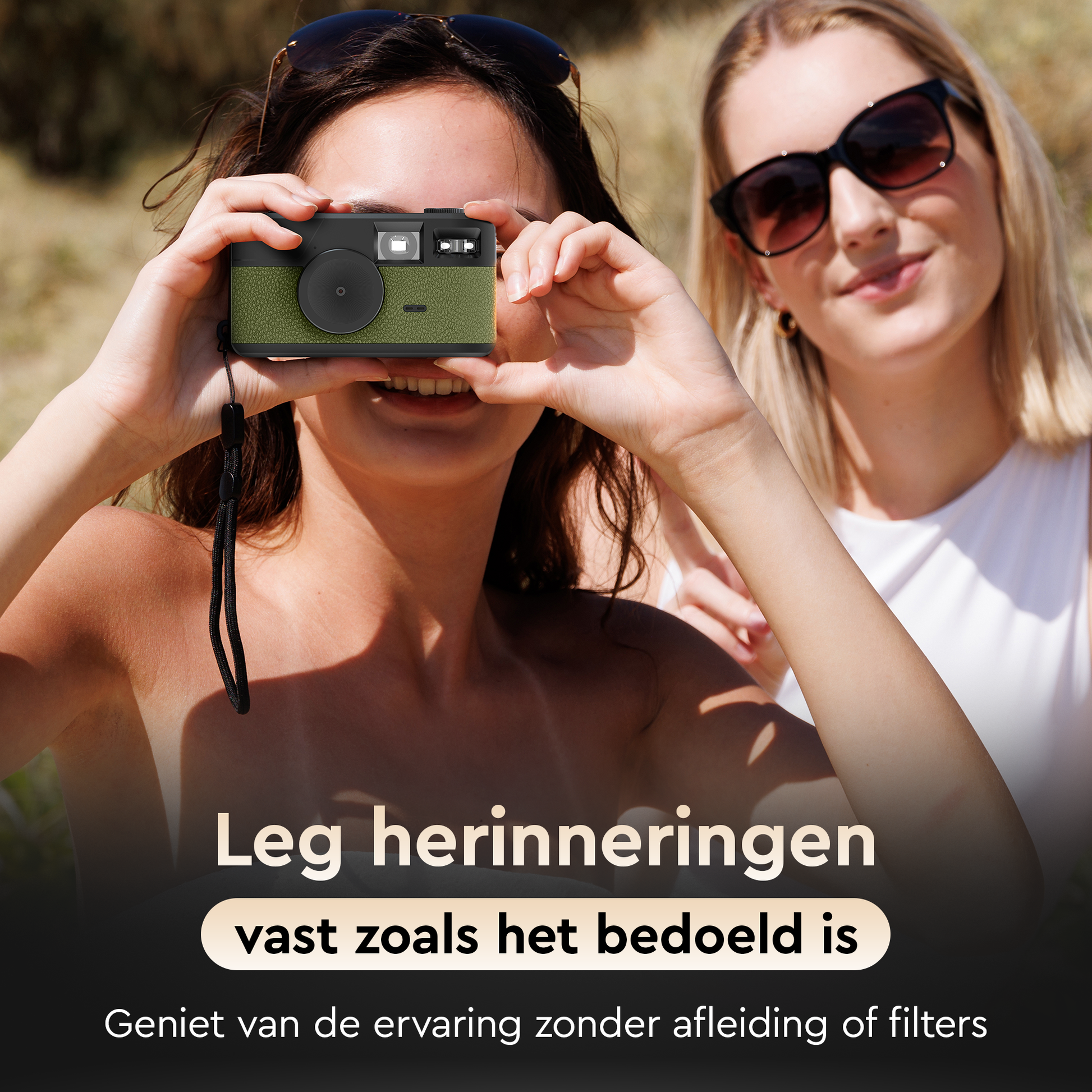 Leg herinneringen

vast zoals het bedoeld is

Geniet van de ervaring zonder afleiding of filters