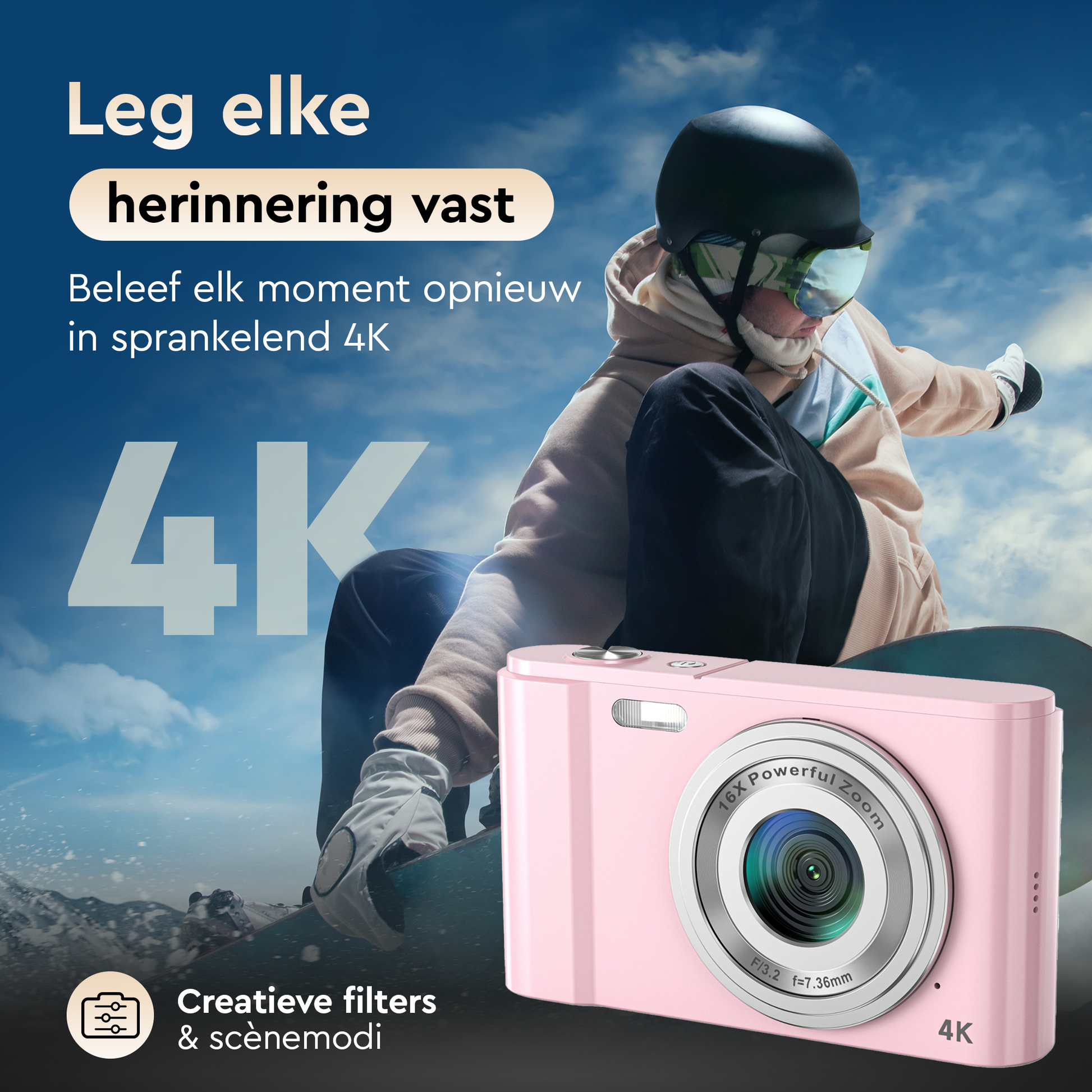 Leg elke
herinnering vast
Beleef elk moment opnieuw in sprankelend 4K

4K

16X Powerful Zoom
F/3.2 f=7.36mm
4K

Creatieve filters
& scènemodi