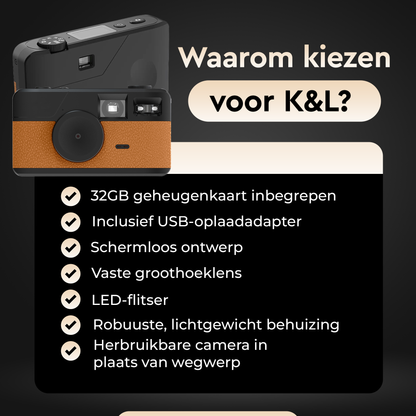 Waarom kiezen

voor K&L?

32GB geheugenkaart inbegrepen

Inclusief USB-oplaadadapter

Schermloos ontwerp

Vaste groothoeklens

LED-flitser

Robuuste, lichtgewicht behuizing

Herbruikbare camera in plaats van wegwerp