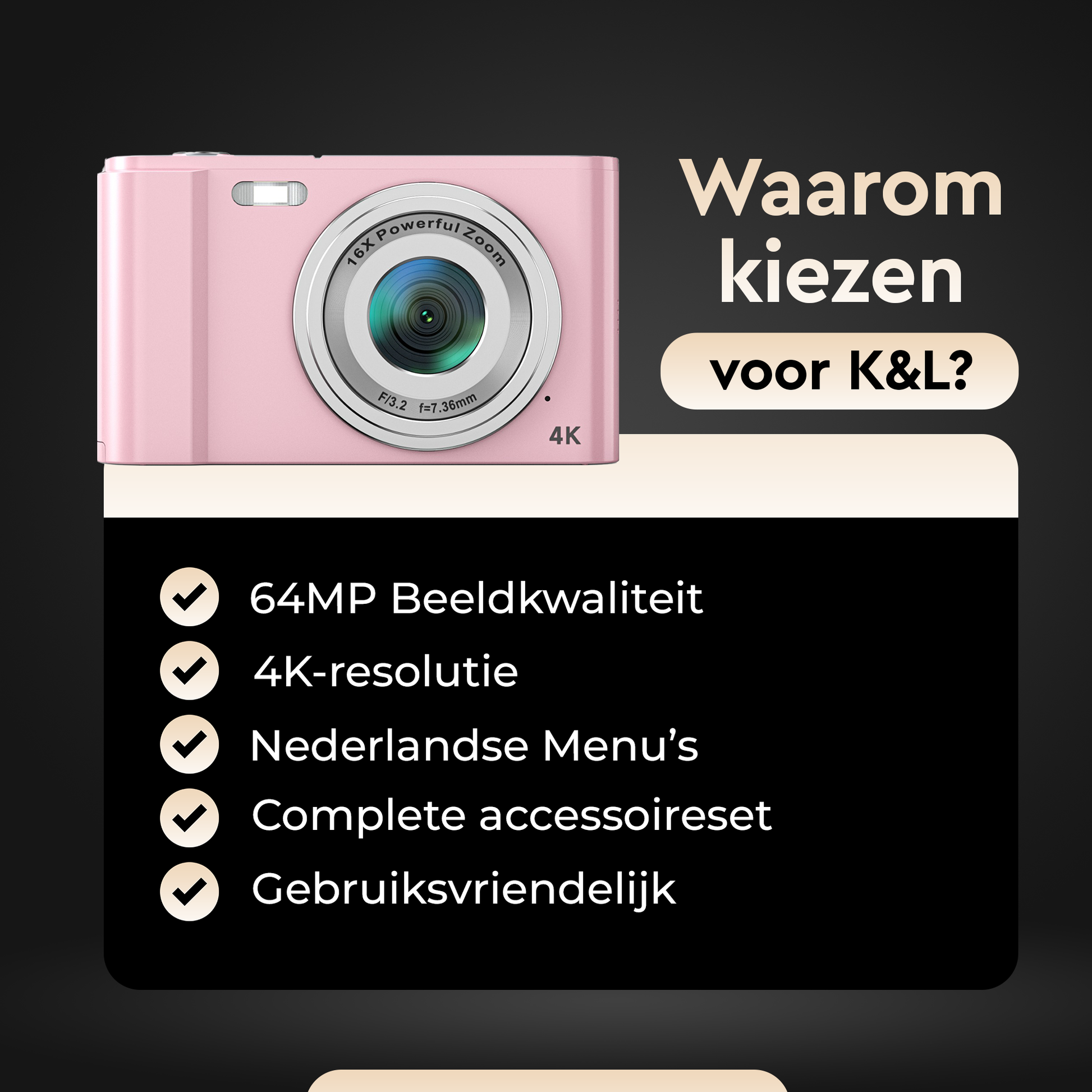 16X Powerful Zoom

F/3.2 f=7.36mm

4K

Waarom kiezen

voor K&L?

64MP Beeldkwaliteit

4K-resolutie

Nederlandse Menu’s

Complete accessoireset

Gebruiksvriendelijk