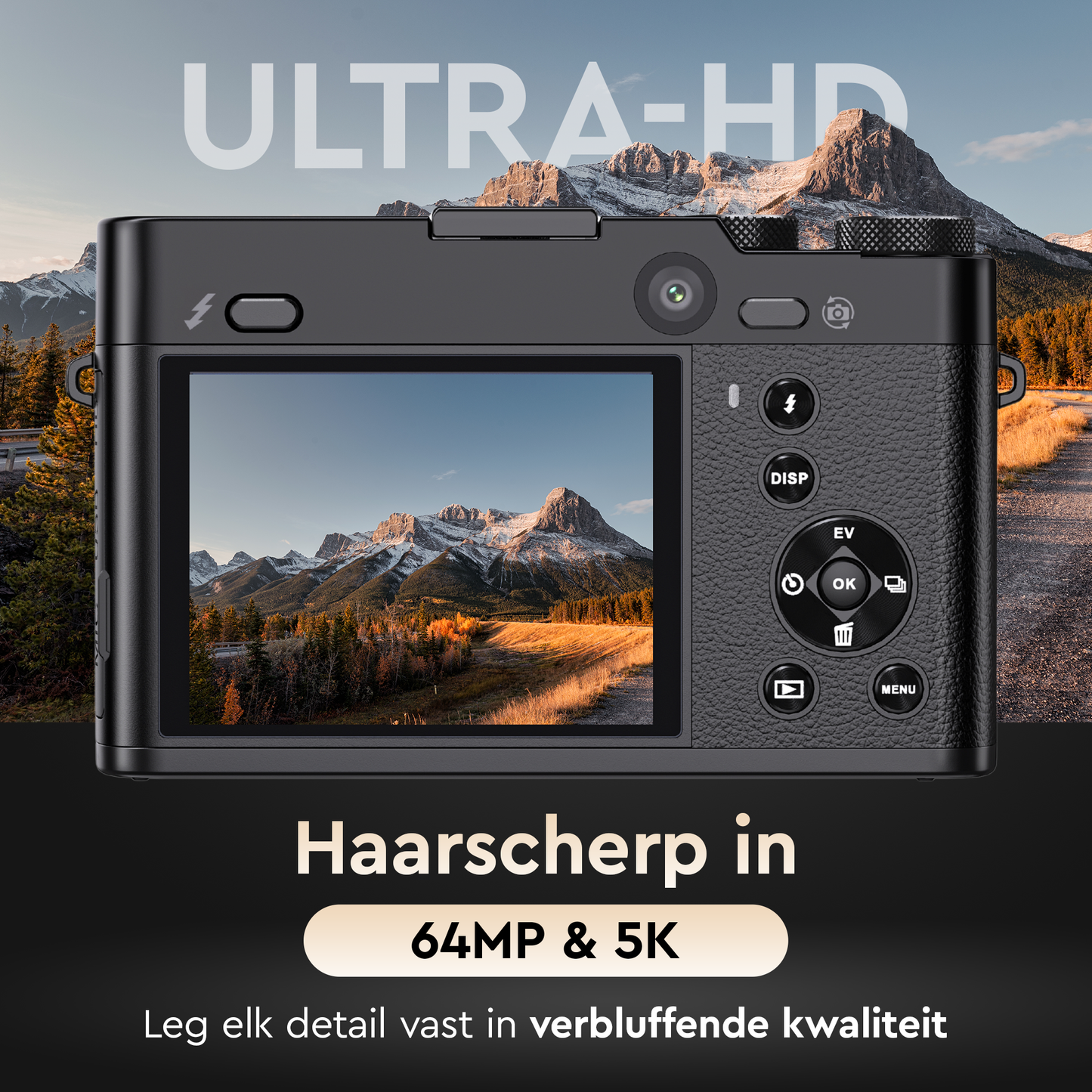 ULTRA-HD

DISP
EV
OK
MENU

Haarscherp in

64MP & 5K

Leg elk detail vast in verbluffende kwaliteit