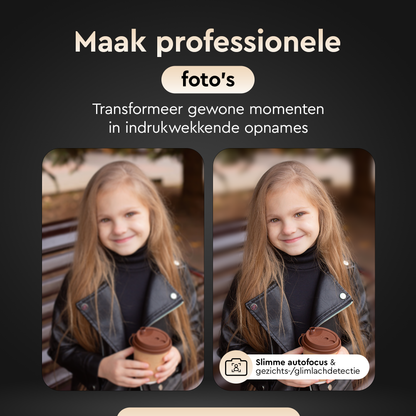 Maak professionele

foto's

Transformeer gewone momenten in indrukwekkende opnames

Slimme autofocus & gezichts-/glimlachdetectie